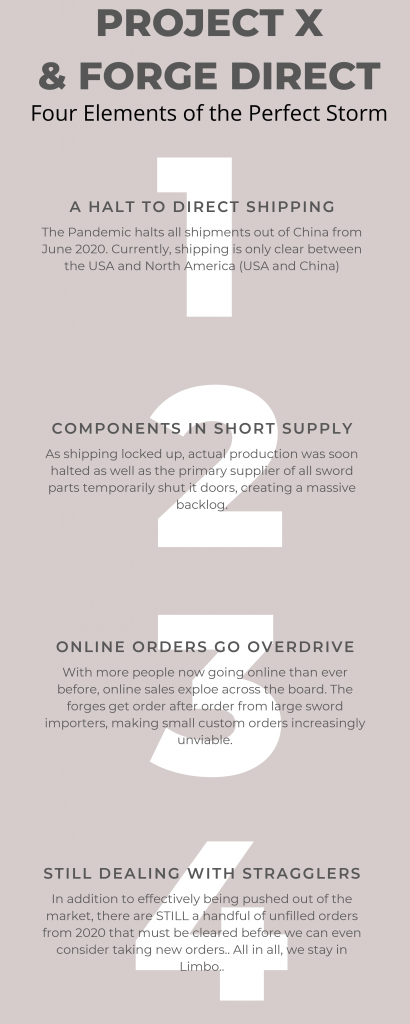 PROJECT X
& FORGE DIRECT
Four Elements of the Perfect Storm

1

A HALT TO DIRECT SHIPPING

The Pandemic halts all shipments out of China from June 2020. Currently, shipping is only clear between the USA and North America (USA and China)

2

COMPONENTS IN SHORT SUPPLY

As shipping locked up, actual production was soon halted as well as the primary supplier of all sword parts temporarily shut it doors, creating a massive backlog.

3

ONLINE ORDERS GO OVERDRIVE

With more people now going online than ever before, online sales exploe across the board. The forges get order after order from large sword importers, making small custom orders increasingly unviable.

4

STILL DEALING WITH STRAGGLERS

In addition to effectively being pushed out of the market, there are STILL a handful of unfilled orders from 2020 that must be cleared before we can even consider taking new orders.. All in all, we stay in Limbo..